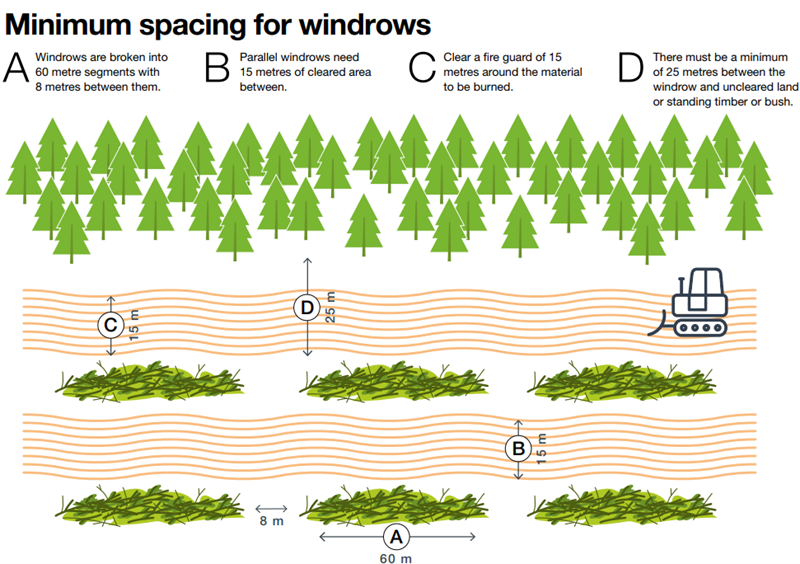 Minimum spacing for windrows

A Windrows are broken into 60 metre segments with 8 metres between them.

B Parallel windrows need 15 metres of cleared area between.

C Clear a fire guard of 15 metres around the material to be burned.

D There must be a minimum of 25 metres between the windrow and uncleared land or standing timber or bush.

C 15 m

D 25 m

B 15 m

8 m

A

60 m